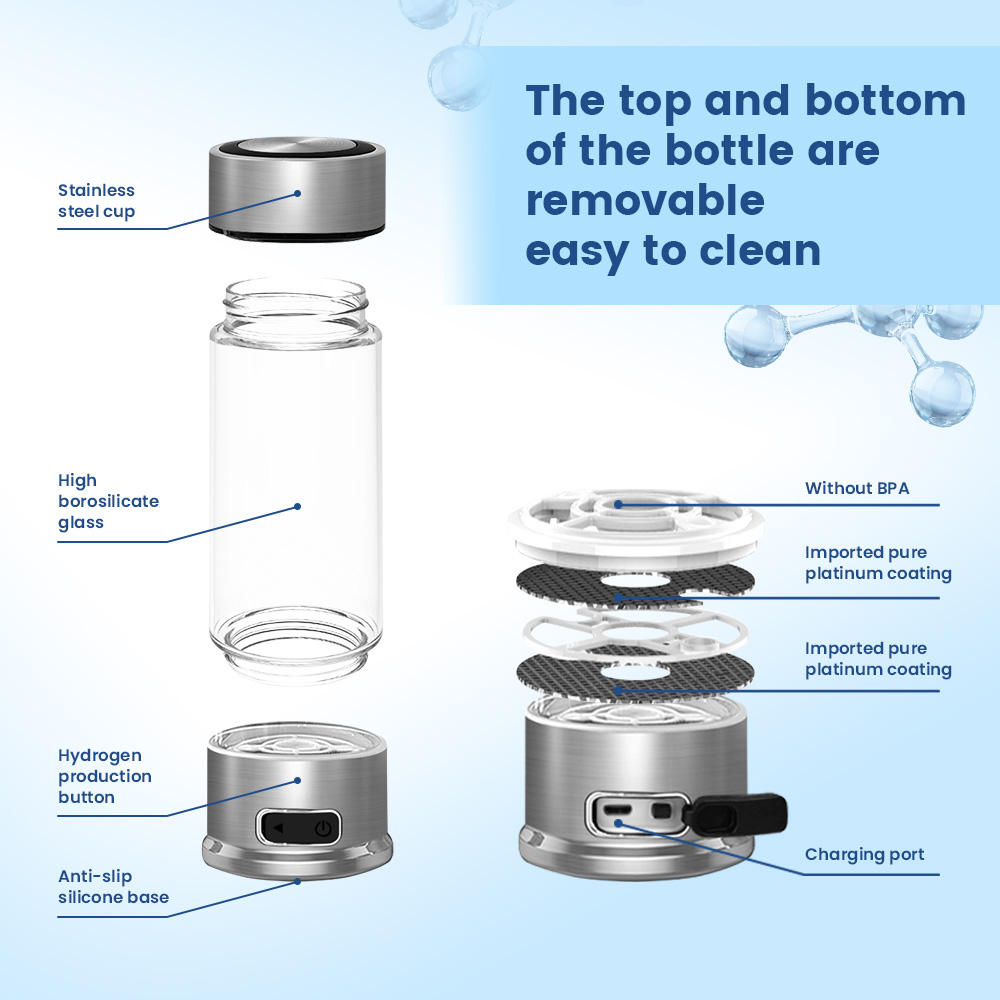 The top and bottom of the bottle are removable easy to clean

Stainless steel cup

High borosilicate glass

Hydrogen production button

Anti-slip silicone base

Without BPA

Imported pure platinum coating

Imported pure platinum coating

Charging port